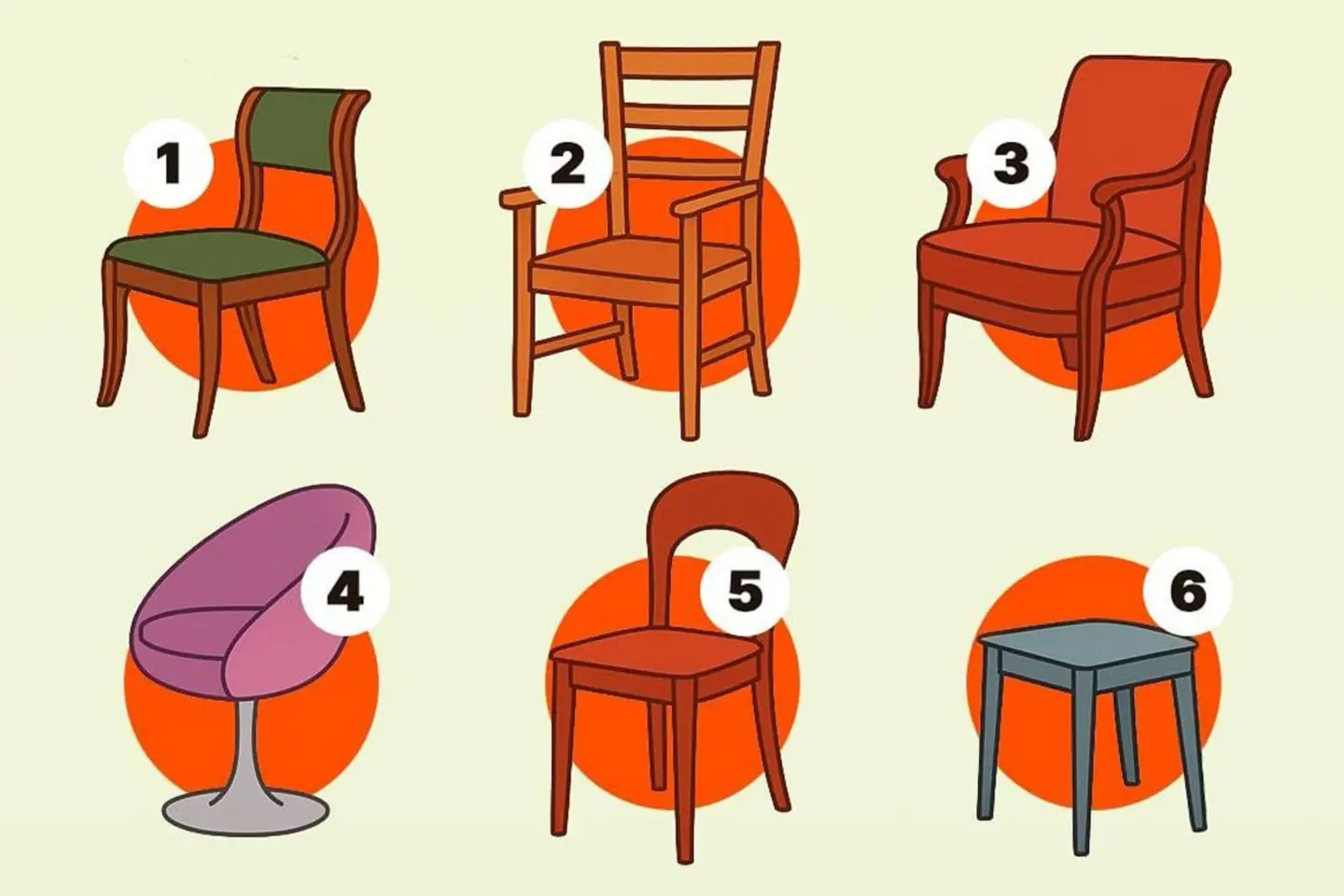 1

2

3

4

5

6