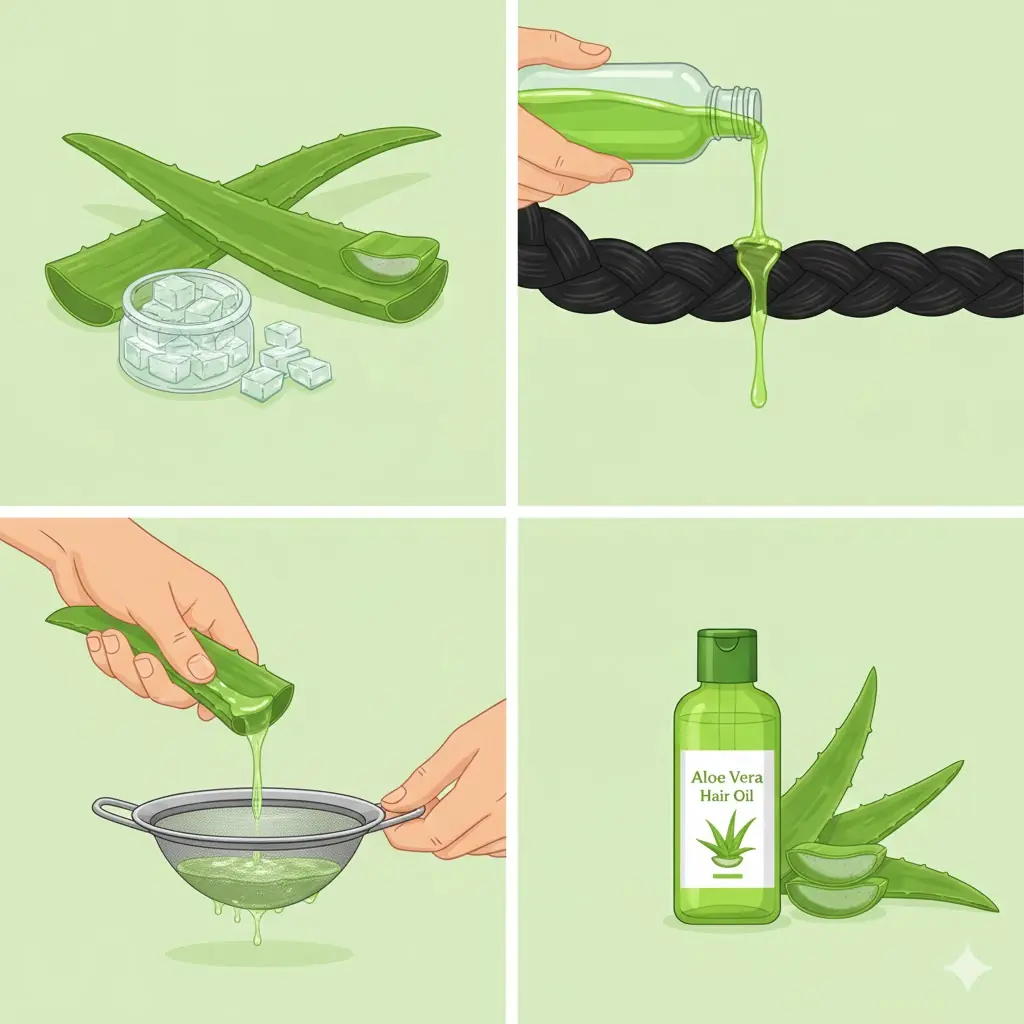 Aloe Vera
Hair Oil