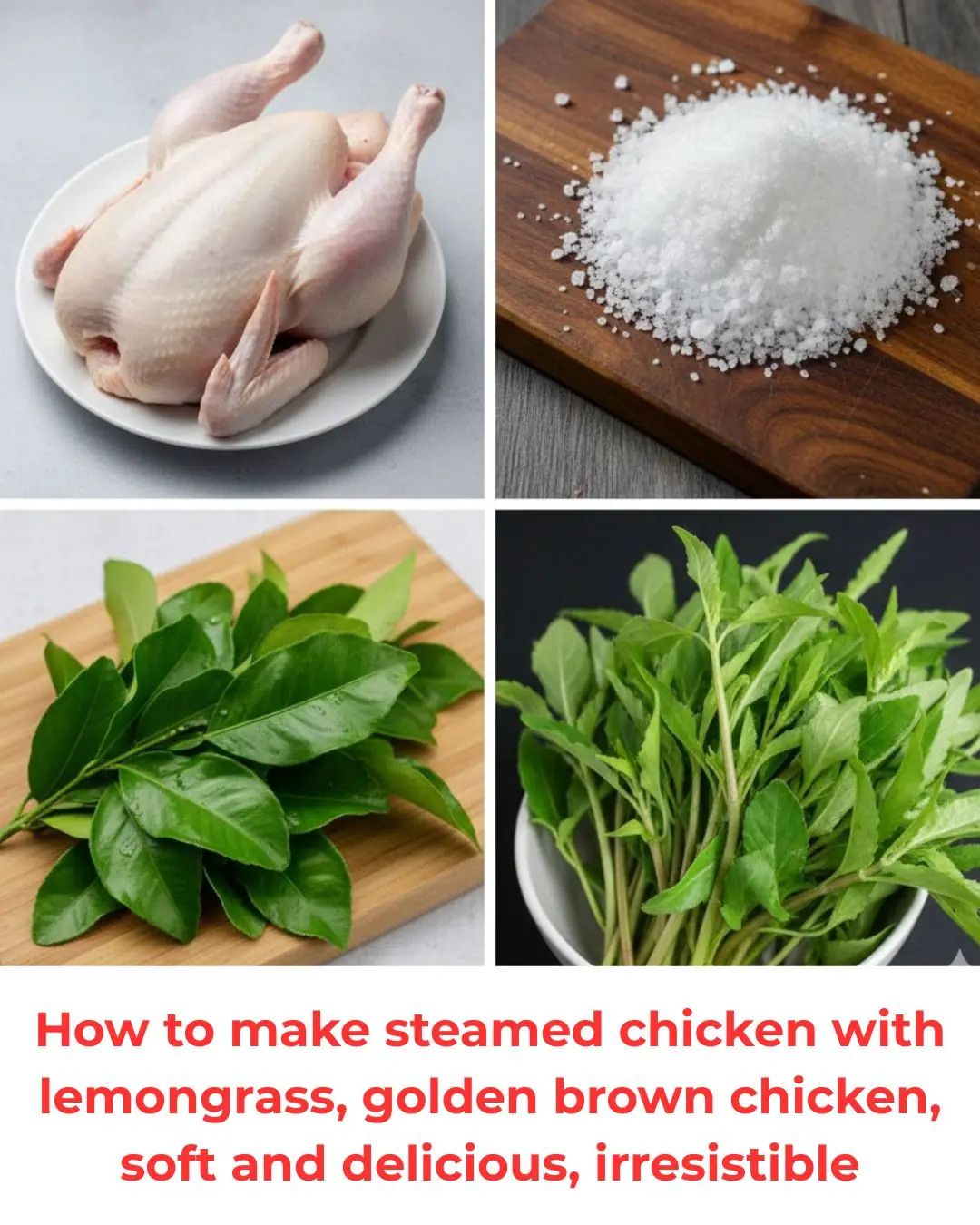 How to make steamed chicken with lemongrass, golden brown chicken, soft and delicious, irresistible