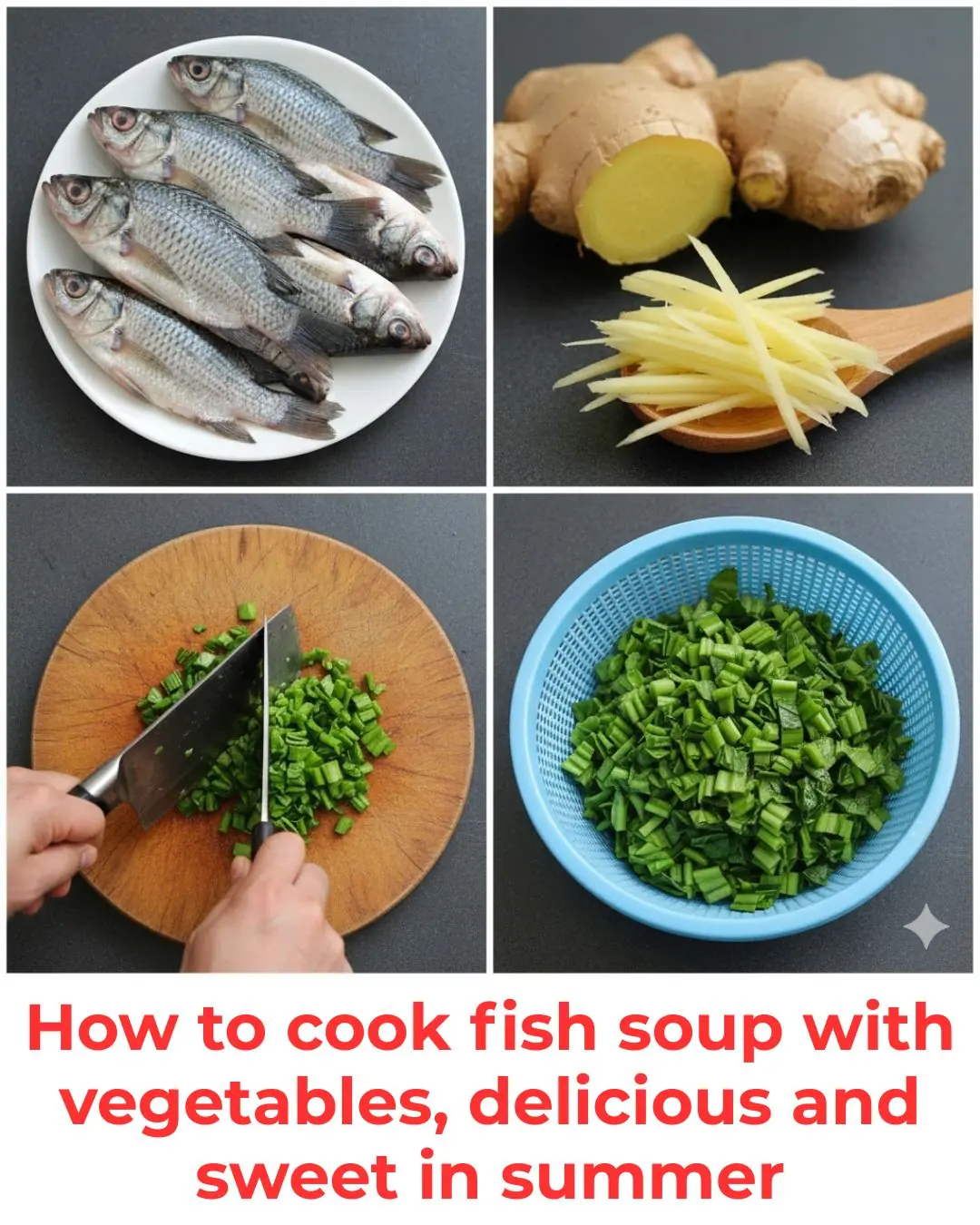 How to cook fish soup with vegetables, delicious and sweet in summer