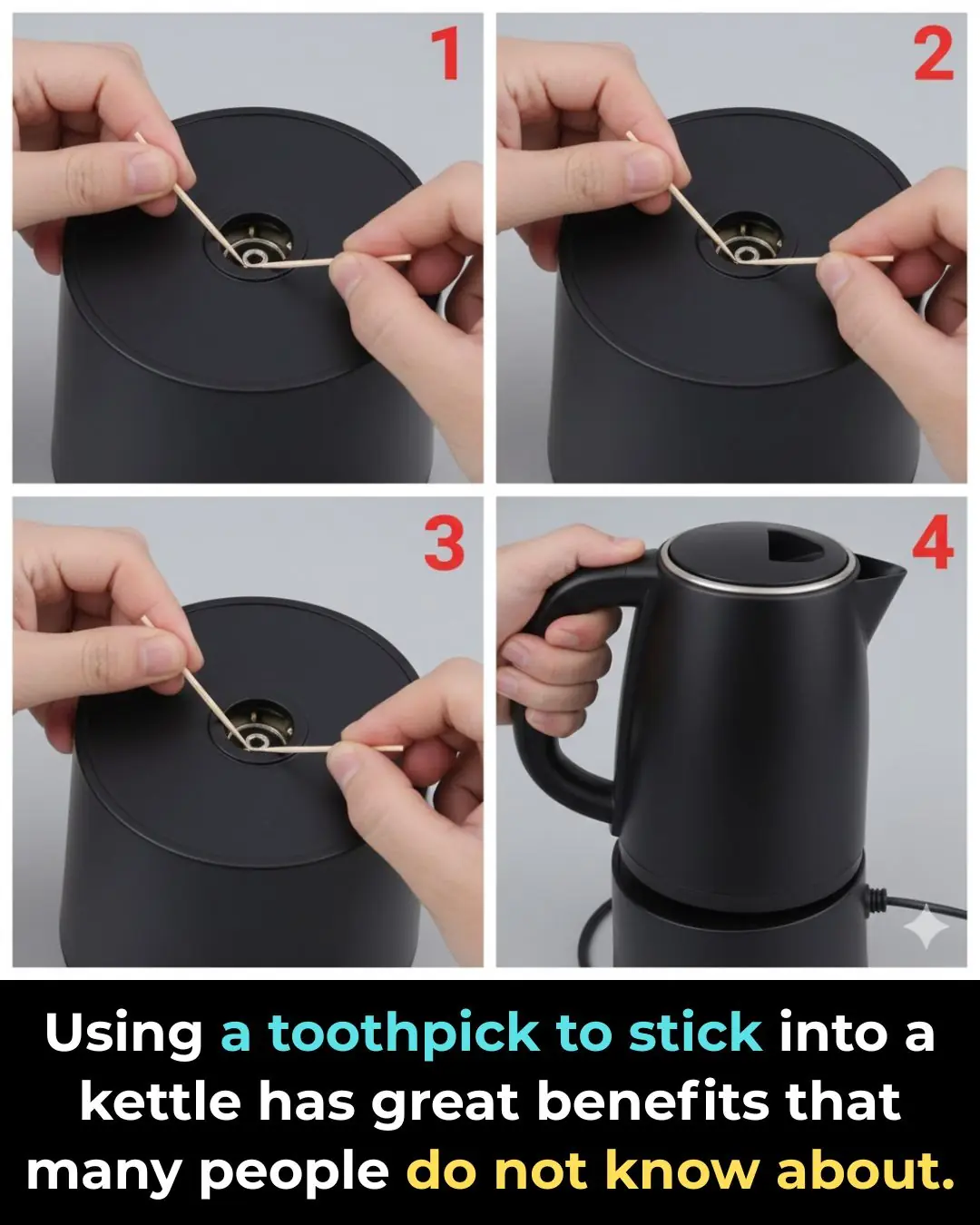 1

2

3

4

Using a toothpick to stick into a kettle has great benefits that many people do not know about.