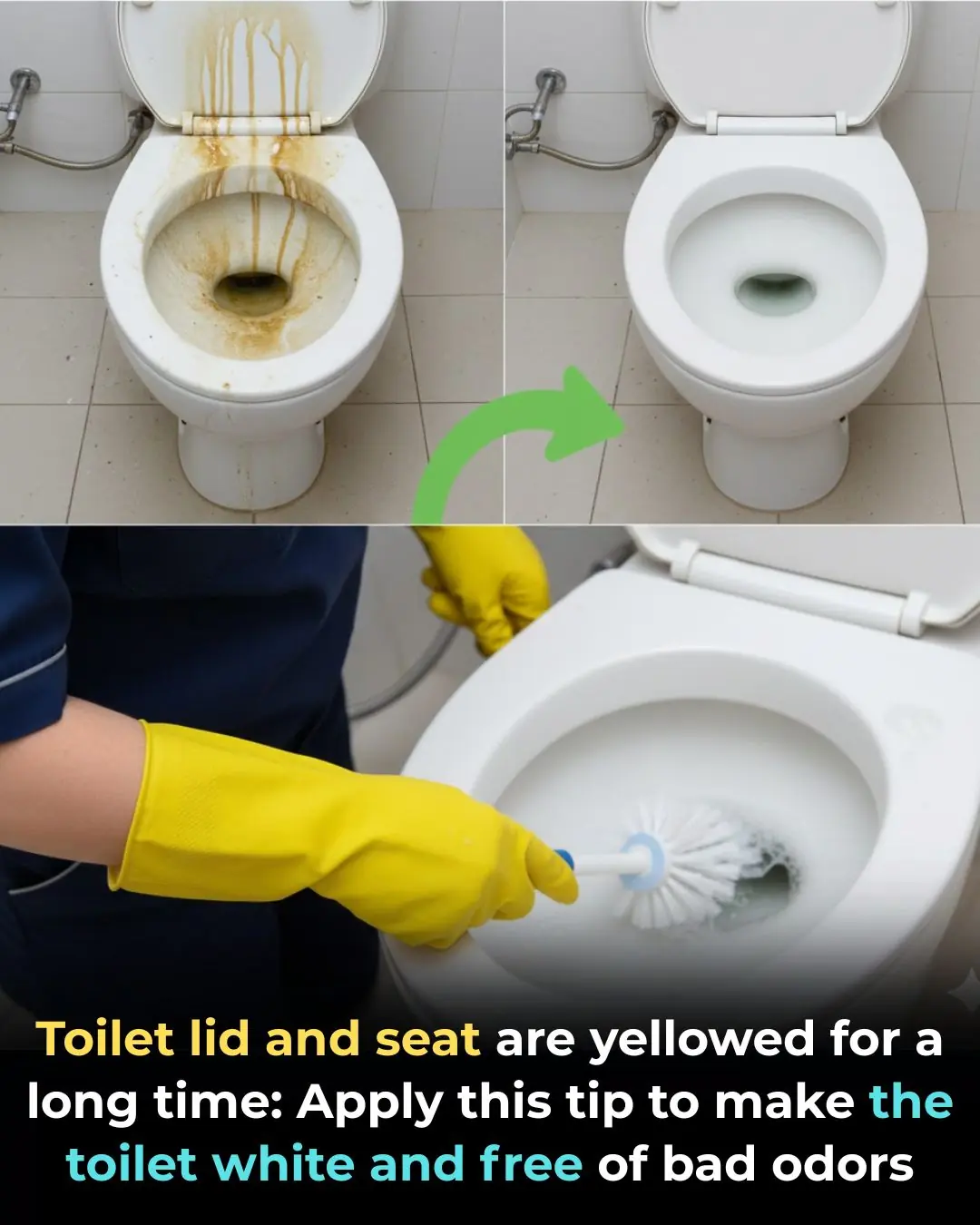 Toilet lid and seat are yellowed for a long time: Apply this tip to make the toilet white and free of bad odors