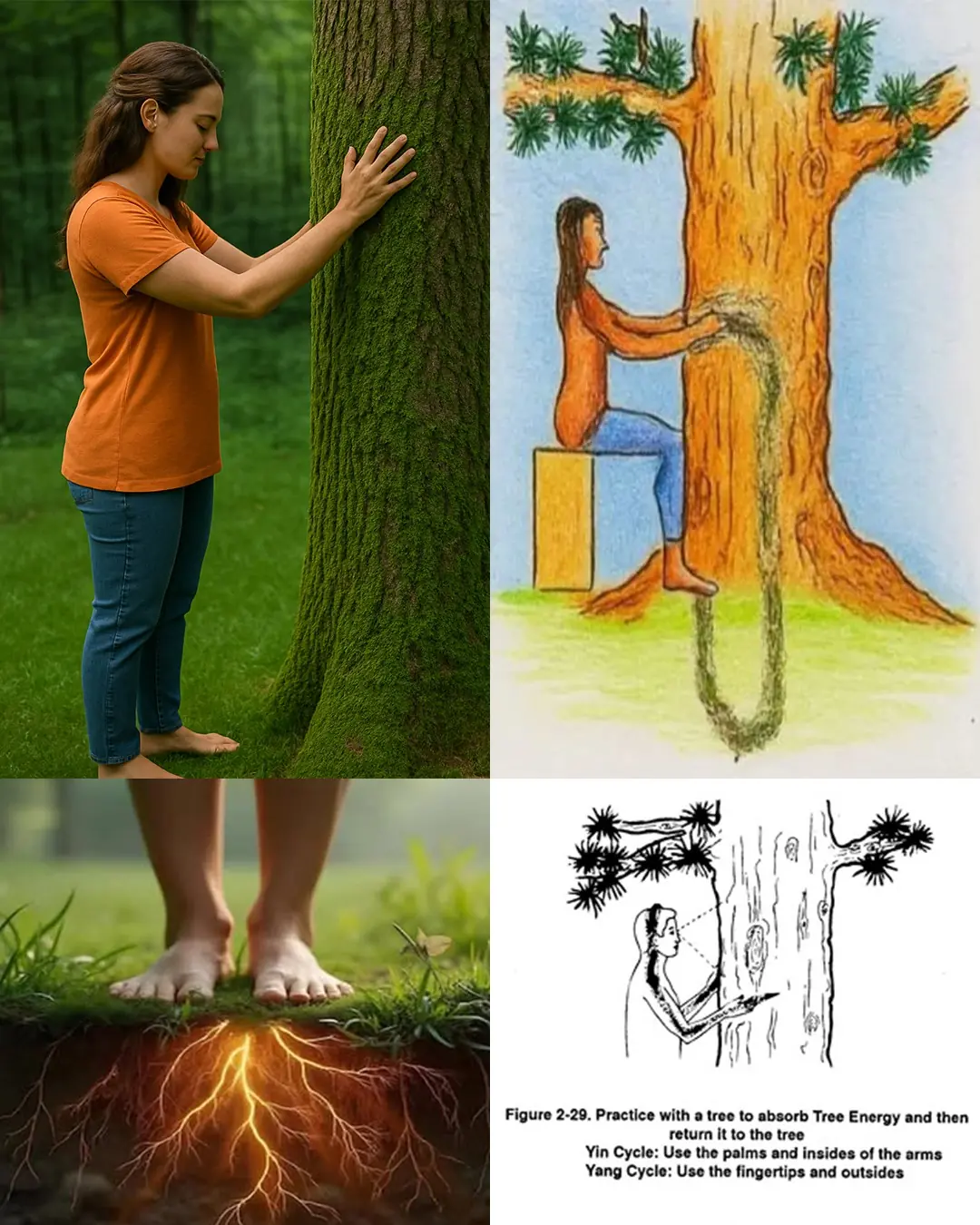 Figure 2-29. Practice with a tree to absorb Tree Energy and then return it to the tree
Yin Cycle: Use the palms and insides of the arms
Yang Cycle: Use the fingertips and outsides