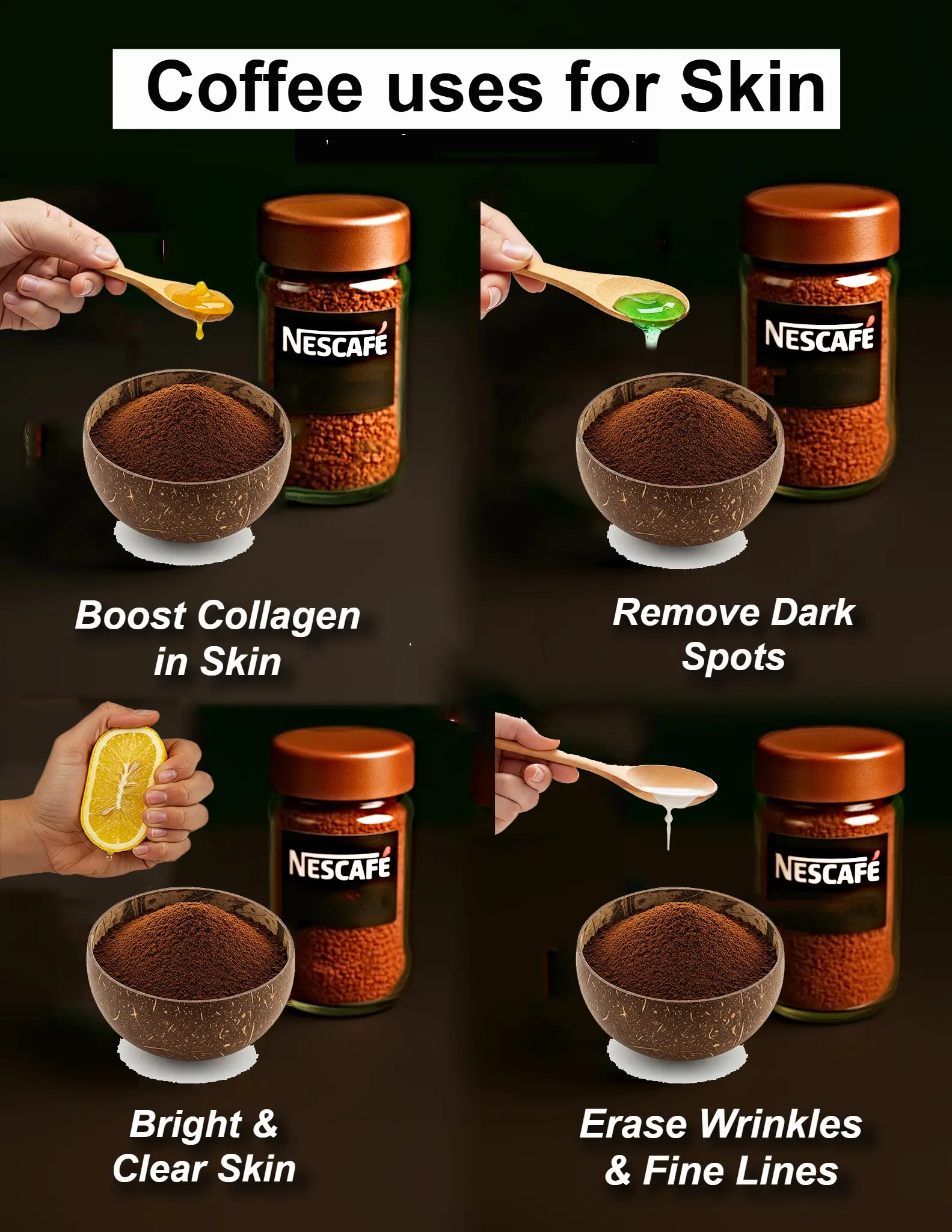 Coffee uses for Skin

NESCAFÉ

Boost Collagen in Skin

NESCAFÉ

Remove Dark Spots

NESCAFÉ

Bright & Clear Skin

NESCAFÉ

Erase Wrinkles & Fine Lines