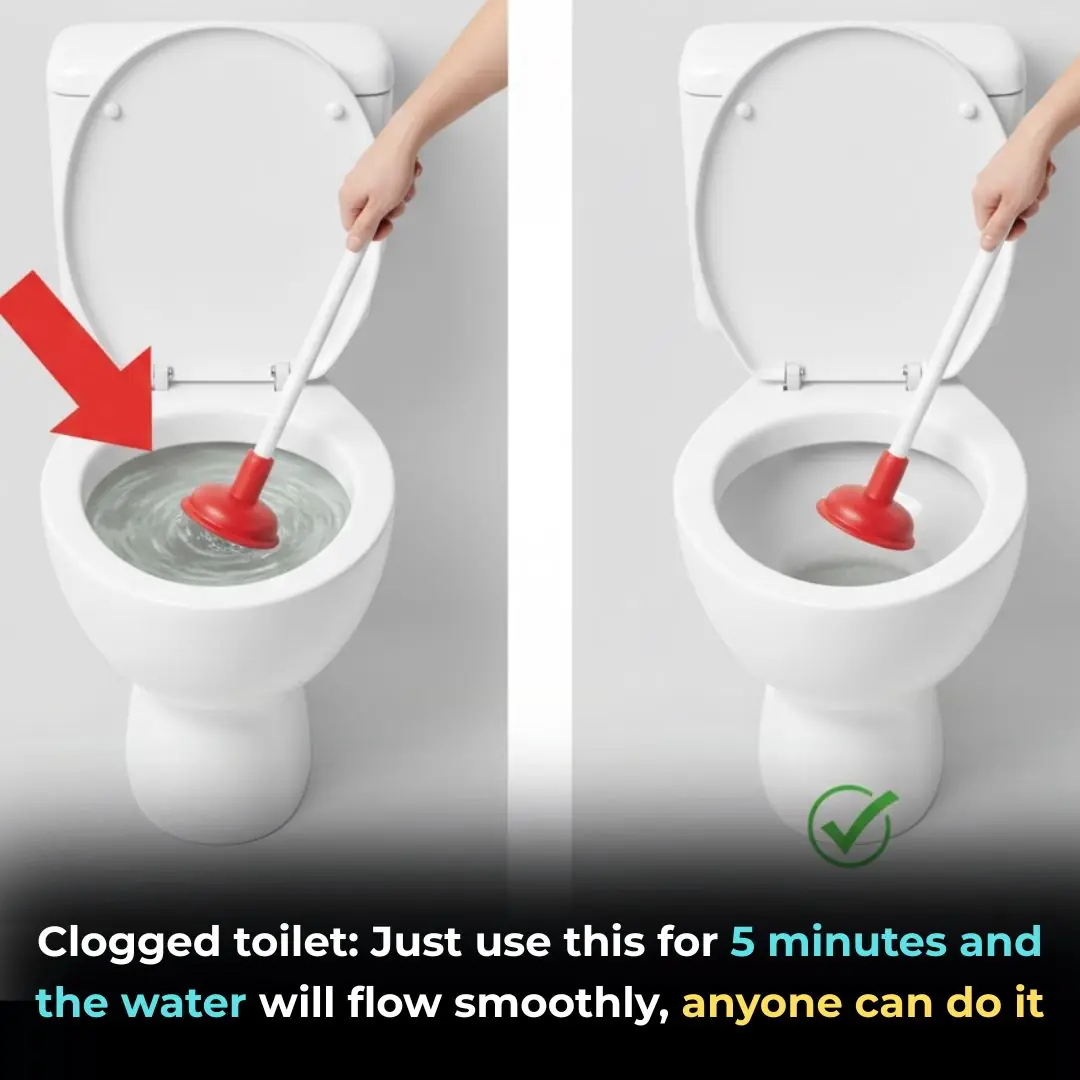 Clogged toilet: Just use this for 5 minutes and the water will flow smoothly, anyone can do it