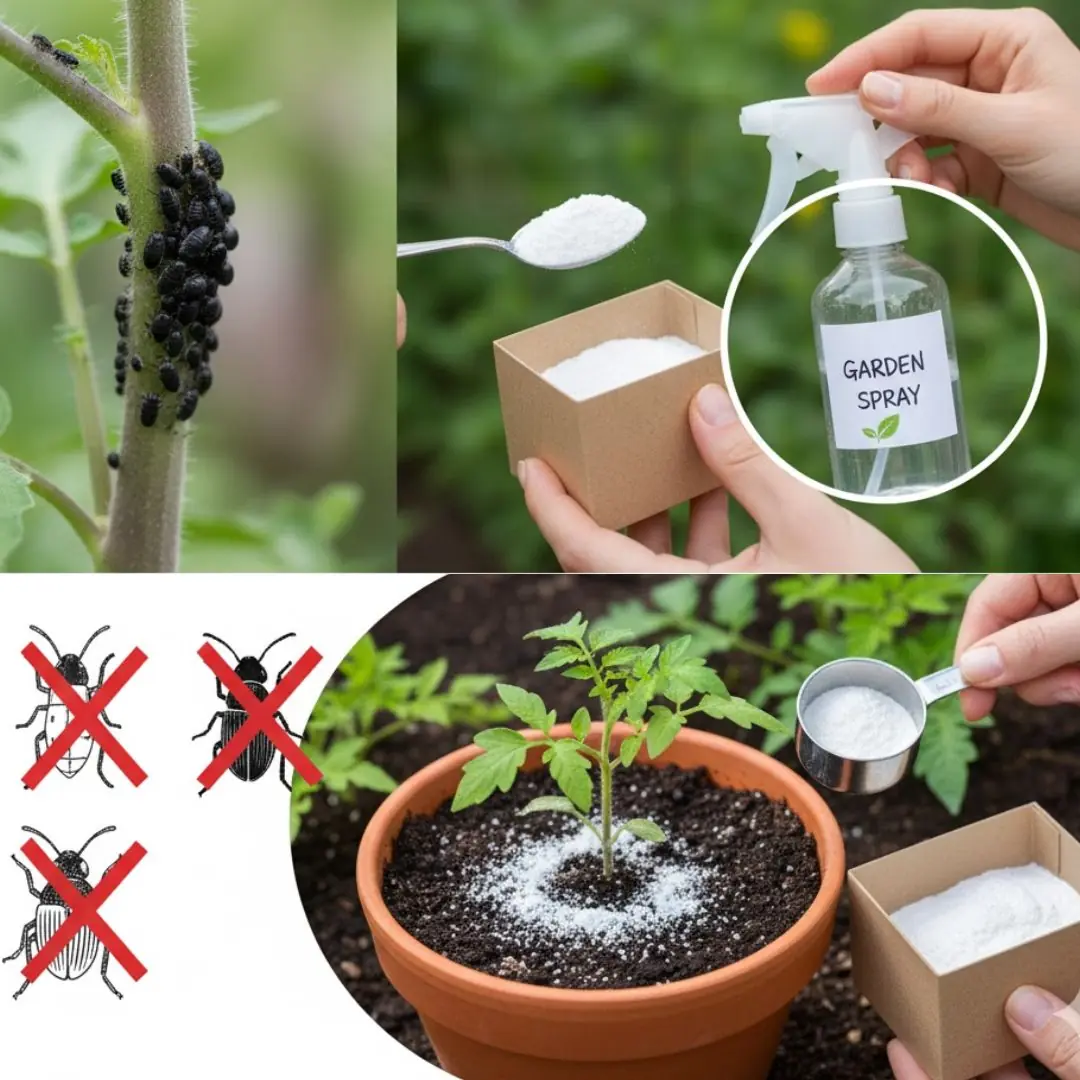 GARDEN SPRAY