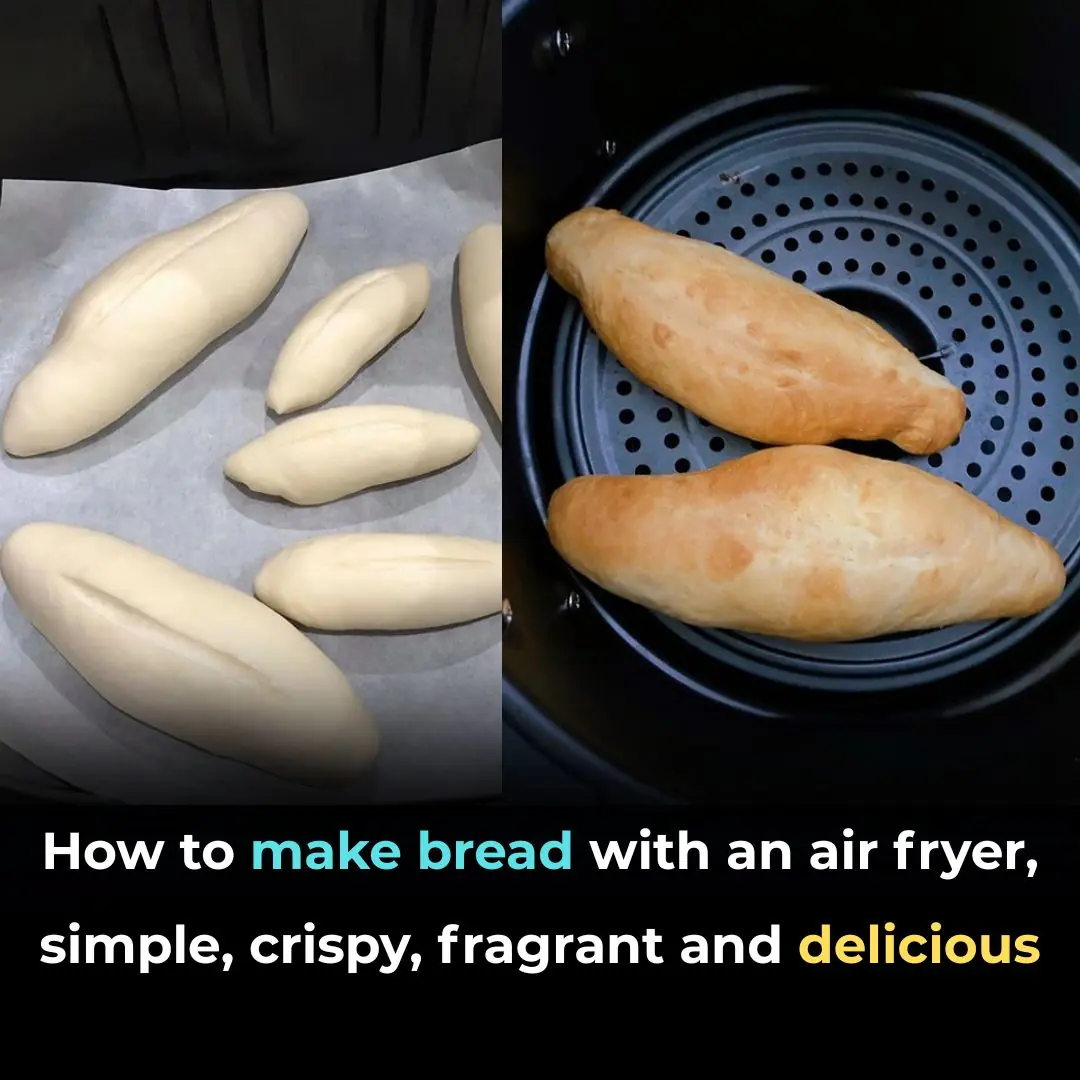 How to make bread with an air fryer, simple, crispy, fragrant and delicious